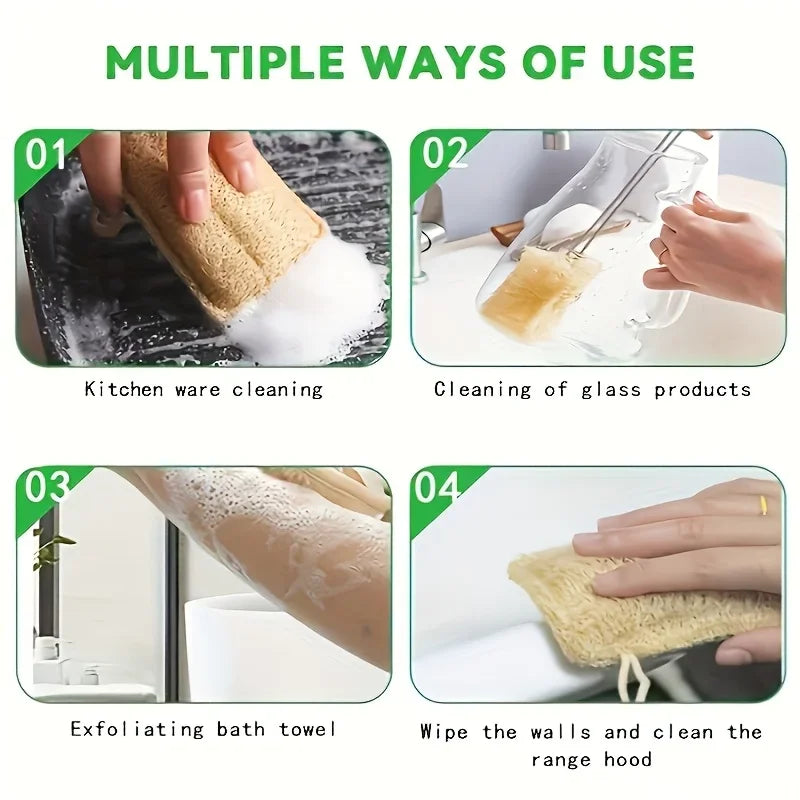 MULTIPLE WAYS OF USE

01

Kitchen ware cleaning

02

Cleaning of glass products

03

Exfoliating bath towel

04

Wipe the walls and clean the range hood